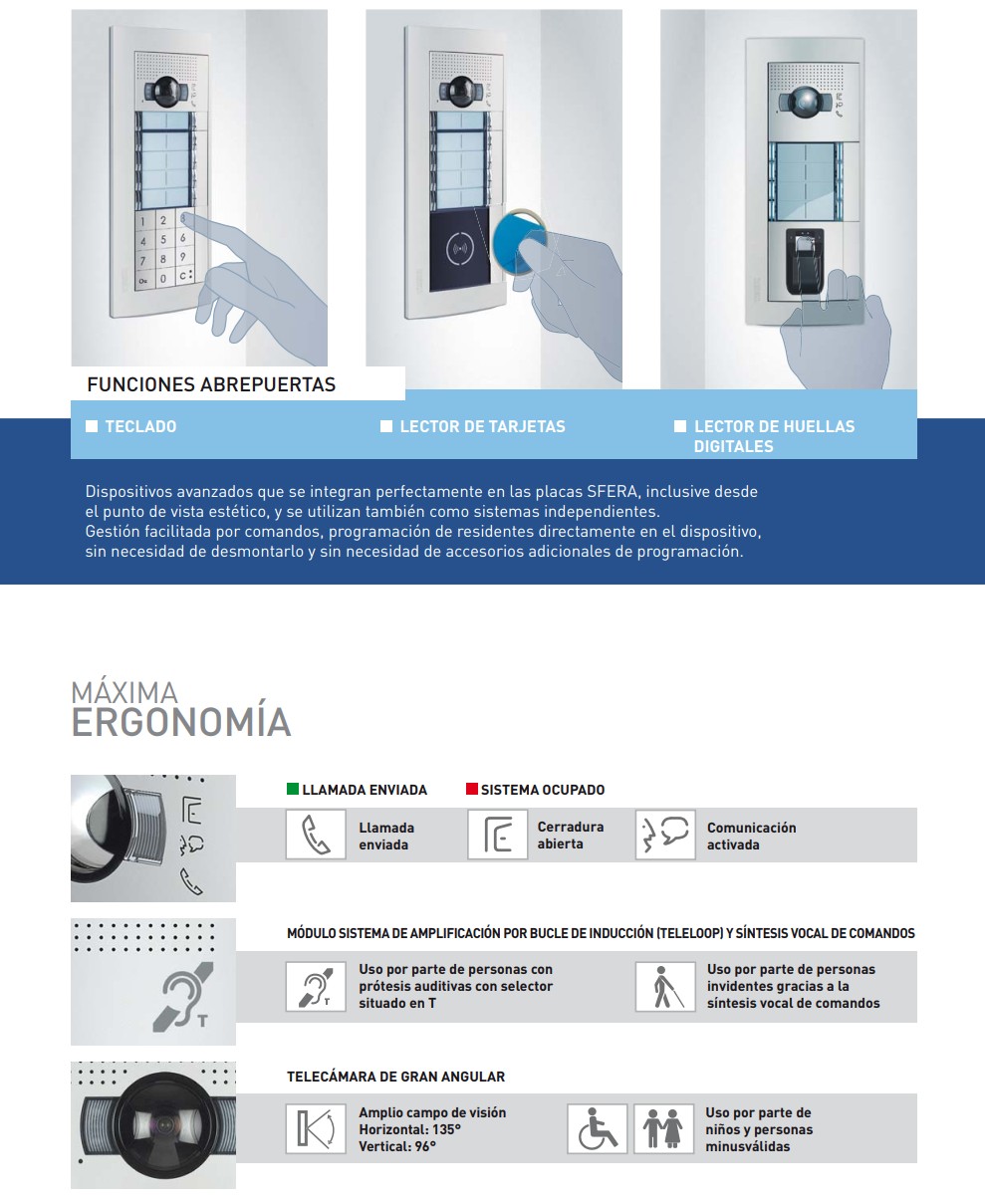 FUNCIONES ABREPUERTAS

TECLADO

LECTOR DE TARJETAS

LECTOR DE HUELLAS DIGITALES

Dispositivos avanzados que se integran perfectamente en las placas SFERA, inclusive desde el punto de vista estético, y se utilizan también como sistemas independientes.
Gestión facilitada por comandos, programación de residentes directamente en el dispositivo, sin necesidad de desmontarlo y sin necesidad de accesorios adicionales de programación.

MÁXIMA
ERGONOMÍA

LLAMADA ENVIADA

SISTEMA OCUPADO

Llamada enviada

Cerradura abierta

Comunicación activada

MÓDULO SISTEMA DE AMPLIFICACIÓN POR BUCLE DE INDUCCIÓN (TELELOOP) Y SÍNTESIS VOCAL DE COMANDOS

Uso por parte de personas con prótesis auditivas con selector situado en T

Uso por parte de personas invidentes gracias a la síntesis vocal de comandos

TELECÁMARA DE GRAN ANGULAR

Amplio campo de visión
Horizontal: 135°
Vertical: 96°

Uso por parte de niños y personas minusválidas