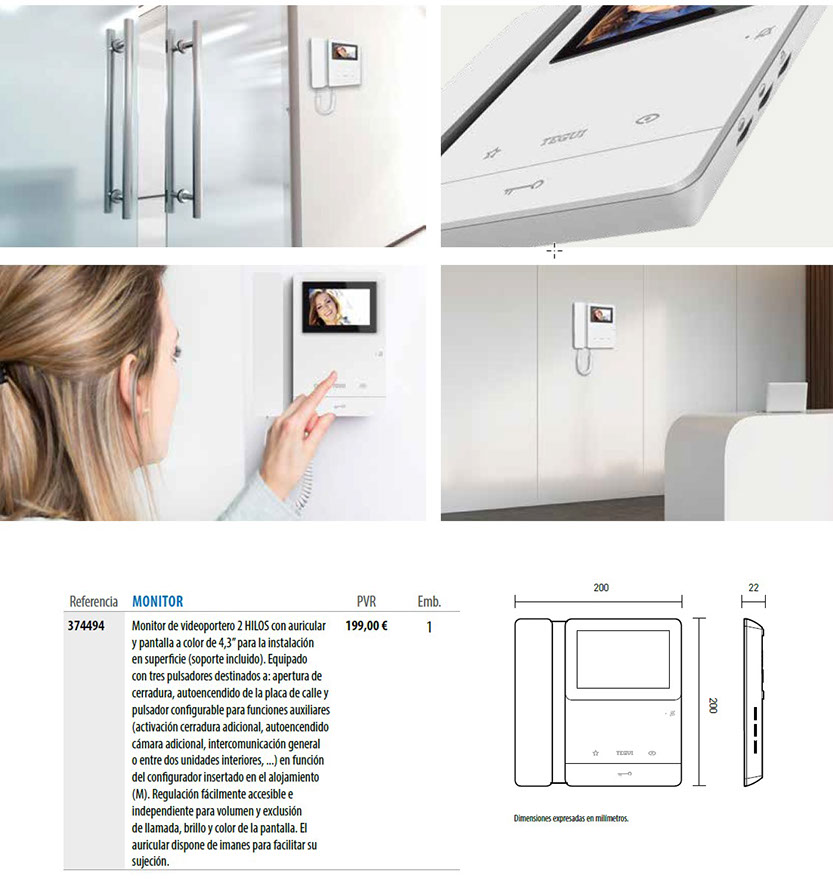 TEGUI

| Referencia | MONITOR | PVR | Emb. |
|---|---|---|---|
| 374494 | Monitor de videoportero 2 HILOS con auricular y pantalla a color de 4,3" para la instalación en superficie (soporte incluido). Equipado con tres pulsadores destinados a: apertura de cerradura, autoencendido de la placa de calle y pulsador configurable para funciones auxiliares (activación cerradura adicional, autoencendido cámara adicional, intercomunicación general o entre dos unidades interiores, ...) en función del configurador insertado en el alojamiento (M). Regulación fácilmente accesible e independiente para volumen y exclusión de llamada, brillo y color de la pantalla. El auricular dispone de imanes para facilitar su sujeción. | 199,00 € | 1 |

200

22

200

TEGUI

Dimensiones expresadas en milímetros.